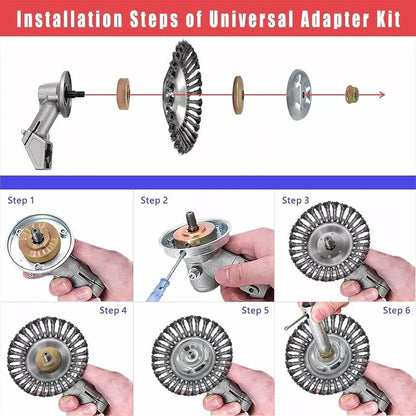 Installation Steps of Universal Adapter Kit

Step 1

Step 2

Step 3

Step 4

Step 5

Step 6