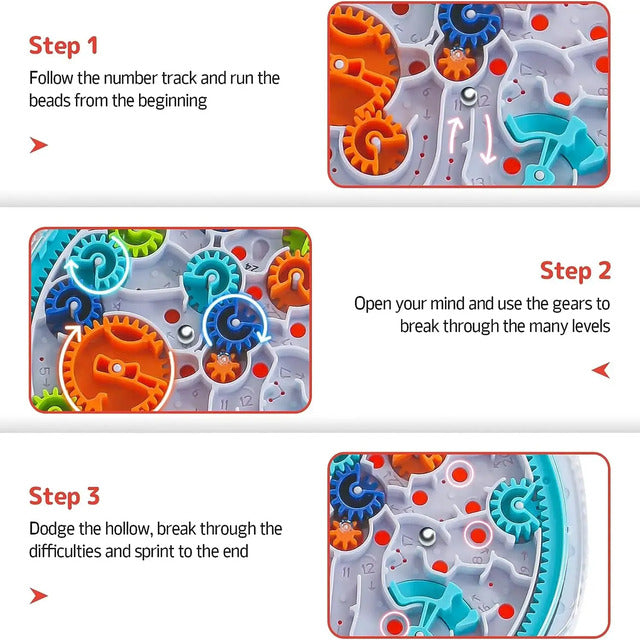 Step 1

Follow the number track and run the beads from the beginning

Step 2

Open your mind and use the gears to break through the many levels

Step 3

Dodge the hollow, break through the difficulties and sprint to the end