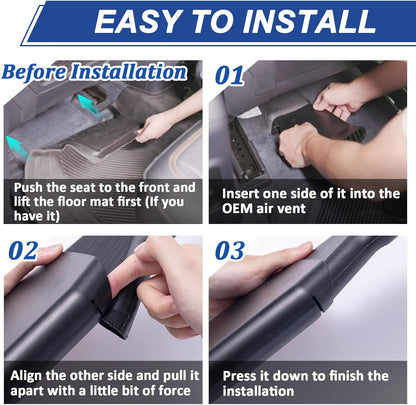 EASY TO INSTALL

Before Installation

Push the seat to the front and lift the floor mat first (If you have it)

01

Insert one side of it into the OEM air vent

02

Align the other side and pull it apart with a little bit of force

03

Press it down to finish the installation