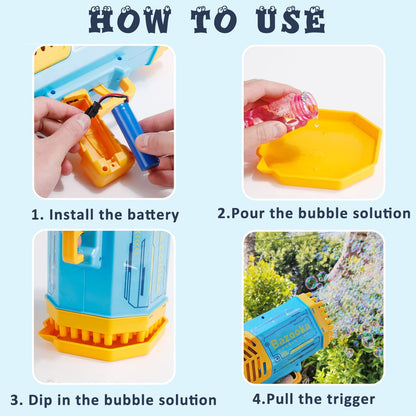 HOW TO USE

1. Install the battery

2.Pour the bubble solution

3. Dip in the bubble solution

Bazooka

4.Pull the trigger