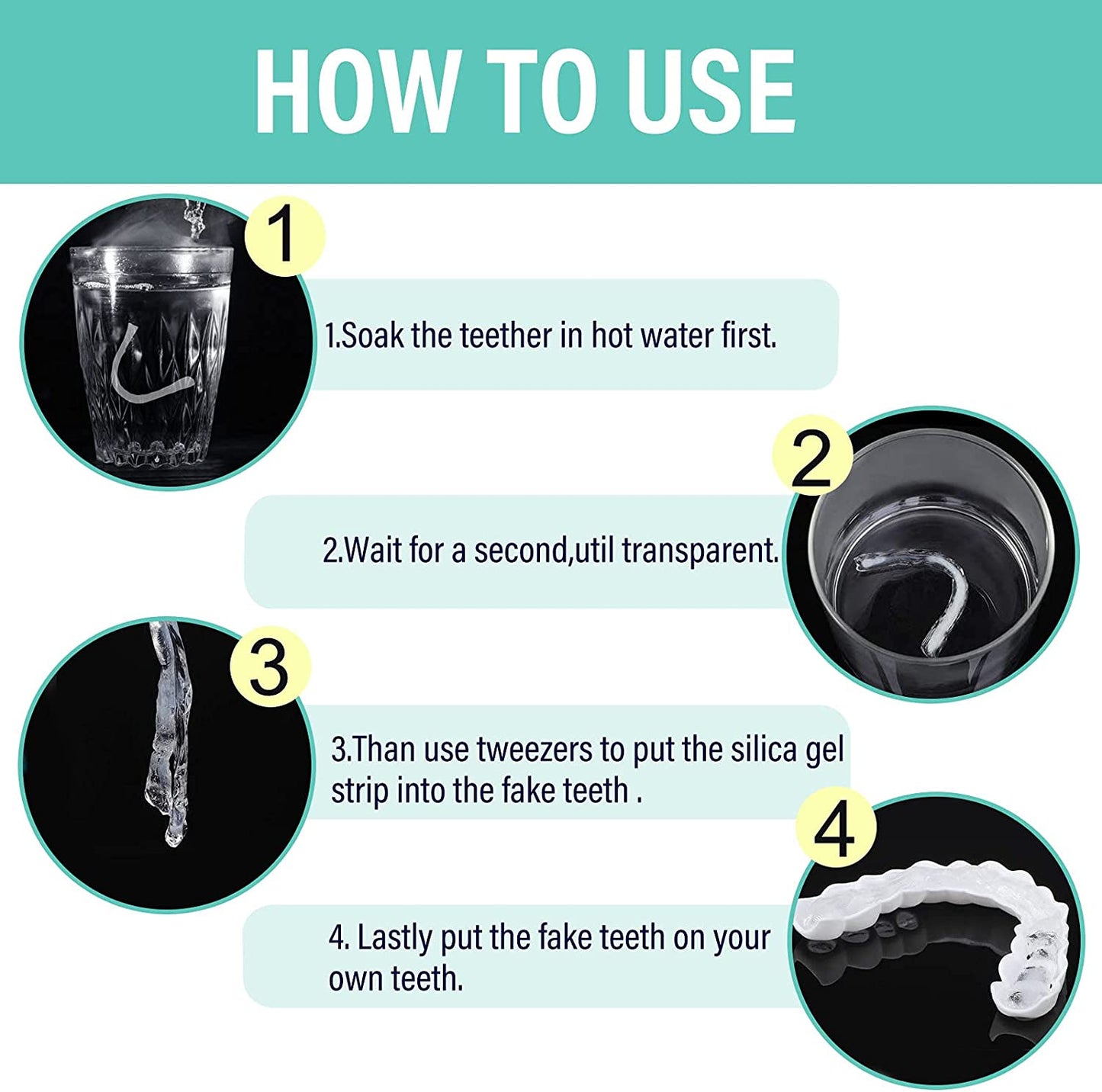 HOW TO USE

1

1.Soak the teether in hot water first.

2

2.Wait for a second,util transparent.

3

3.Than use tweezers to put the silica gel strip into the fake teeth .

4

4. Lastly put the fake teeth on your own teeth.