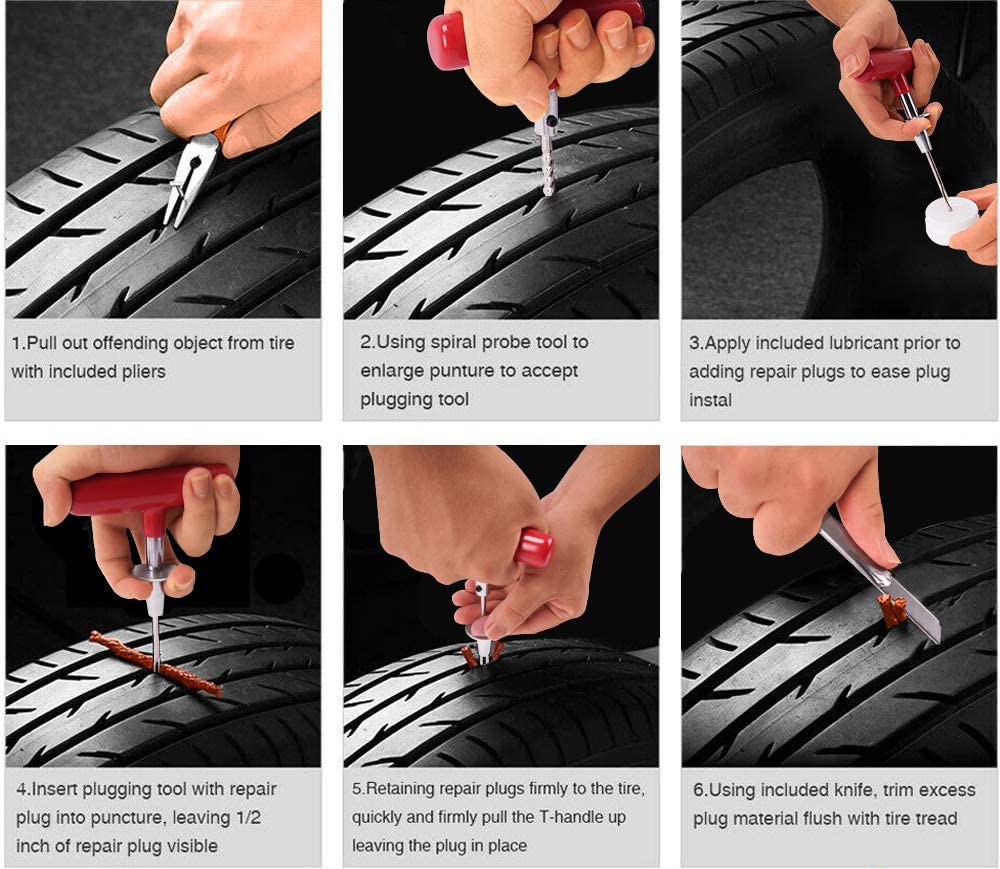 1.Pull out offending object from tire with included pliers

2.Using spiral probe tool to enlarge punture to accept plugging tool

3.Apply included lubricant prior to adding repair plugs to ease plug instal

4.Insert plugging tool with repair plug into puncture, leaving 1/2 inch of repair plug visible

5.Retaining repair plugs firmly to the tire, quickly and firmly pull the T-handle up leaving the plug in place

6.Using included knife, trim excess plug material flush with tire tread