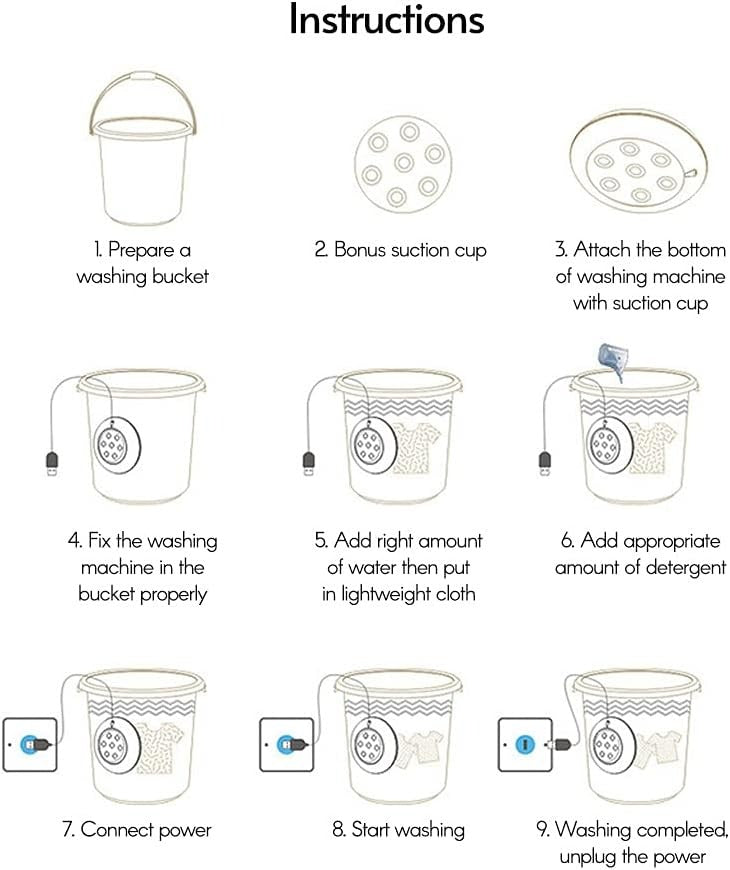 Instructions

1. Prepare a washing bucket

2. Bonus suction cup

3. Attach the bottom of washing machine with suction cup

4. Fix the washing machine in the bucket properly

5. Add right amount of water then put in lightweight cloth

6. Add appropriate amount of detergent

7. Connect power

8. Start washing

9. Washing completed, unplug the power