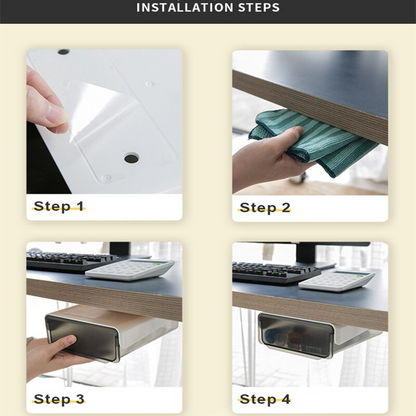 INSTALLATION STEPS

Step 1

Step 2

Step 3

Step 4